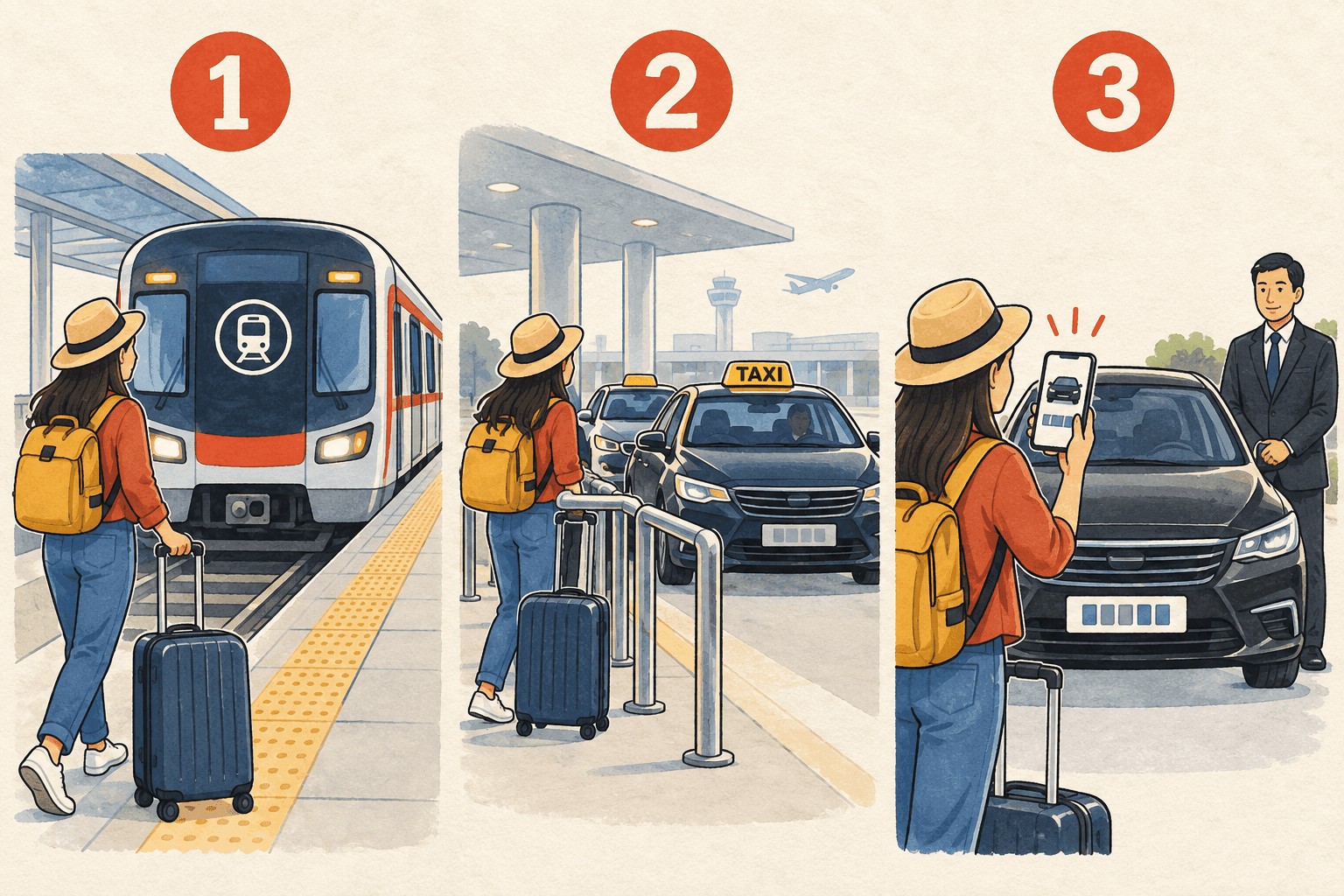 1

2

TAXI

3